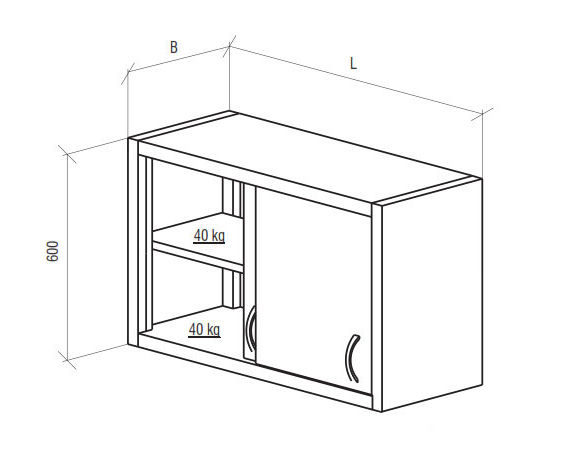 B
L
600
40 kg
40 kg