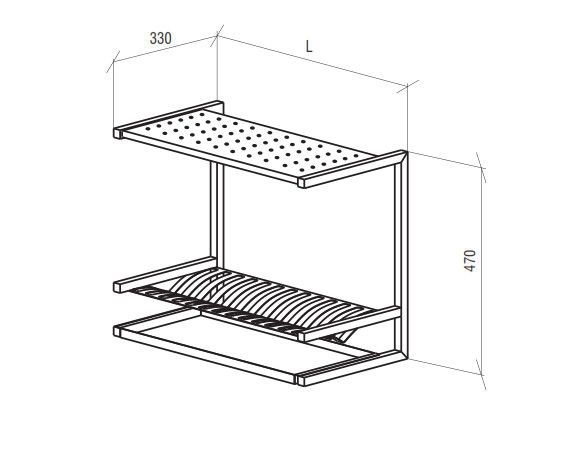 330
L
470