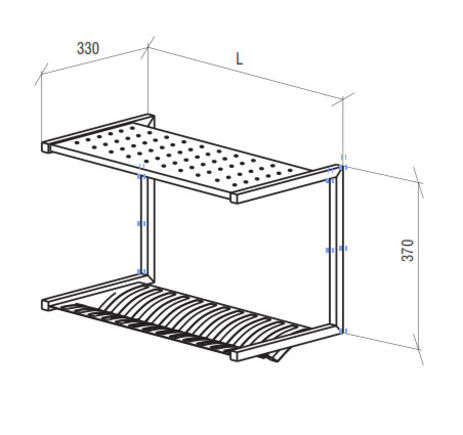 330
L
370