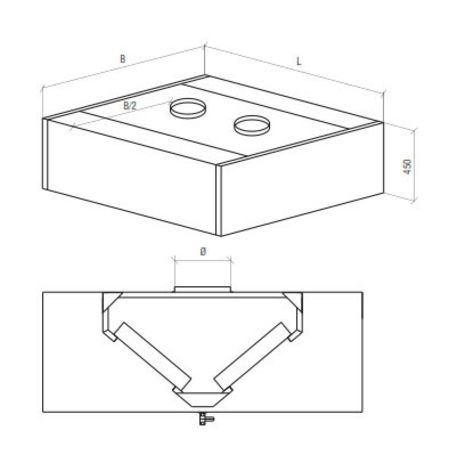 B
L
B/2
450
Ø