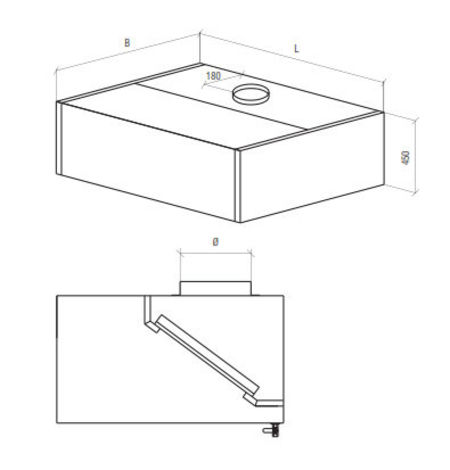 B
L
180
450
Ø