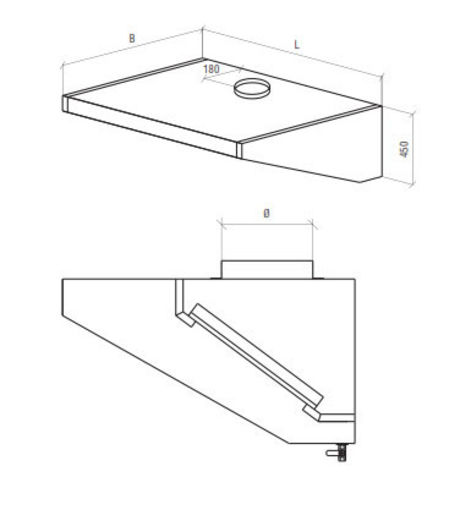 B
L
180
450
Ø