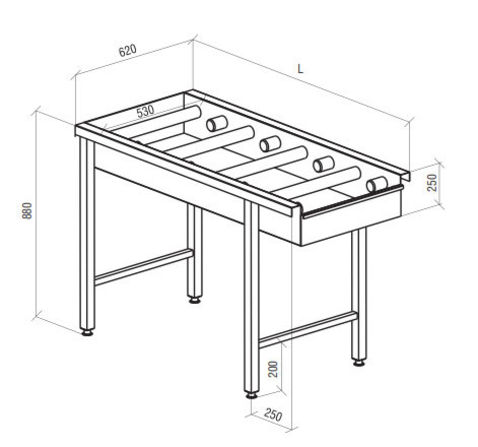 620
L
530
880
250
200
250