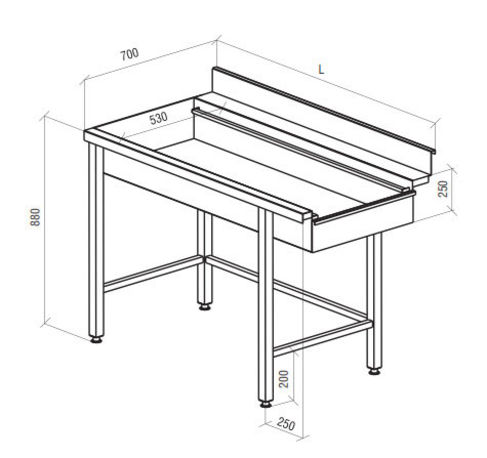 700
L
530
880
250
200
250