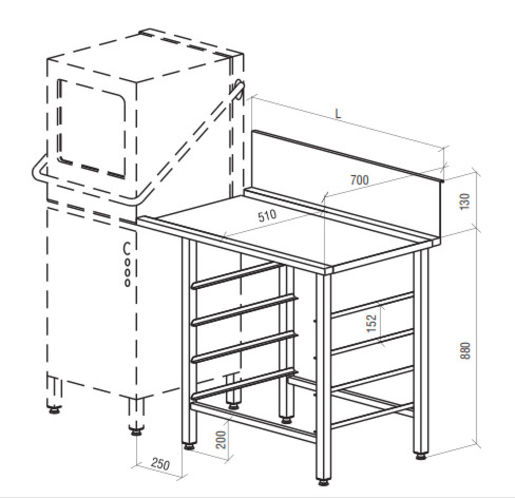 L
700
130
510
152
880
200
250