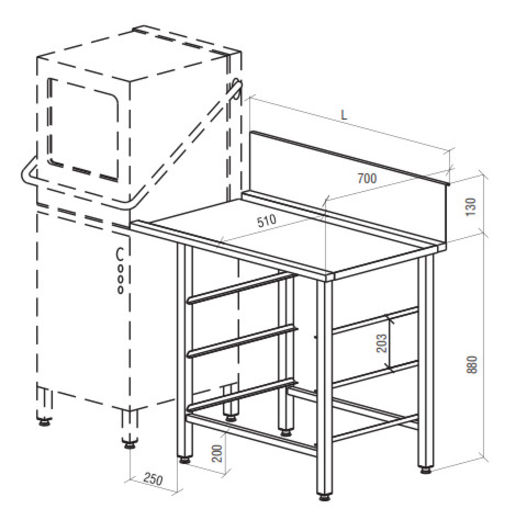 L
700
130
510
203
880
200
250