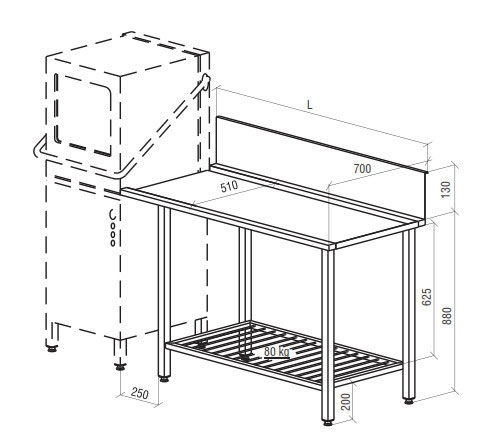 L
700
510
130
625
880
80 kg
250
200