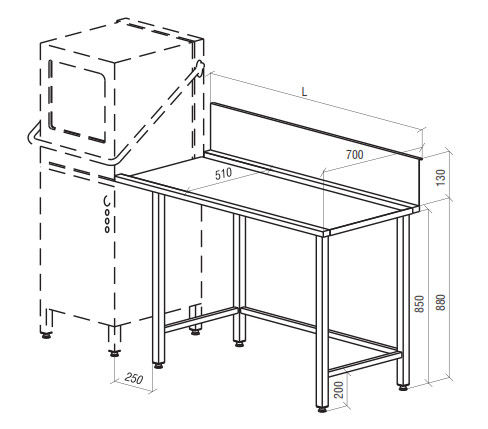 L
700
510
130
850
880
250
200