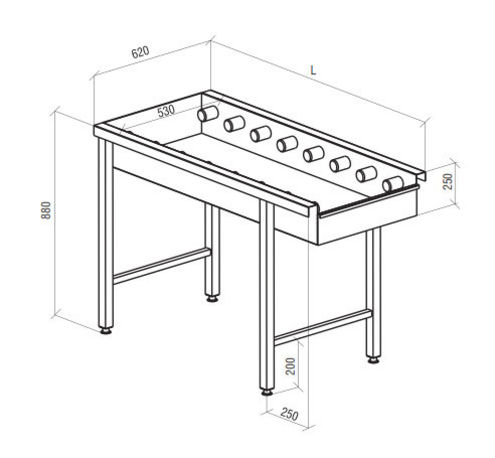 620
L
530
250
880
200
250